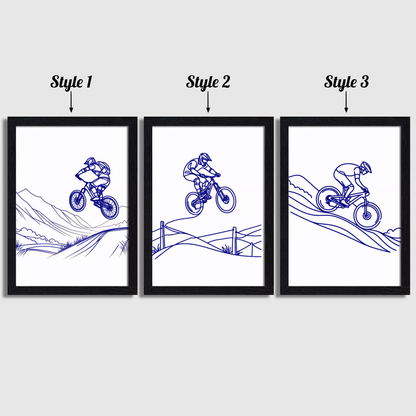 Style 1

Style 2

Style 3