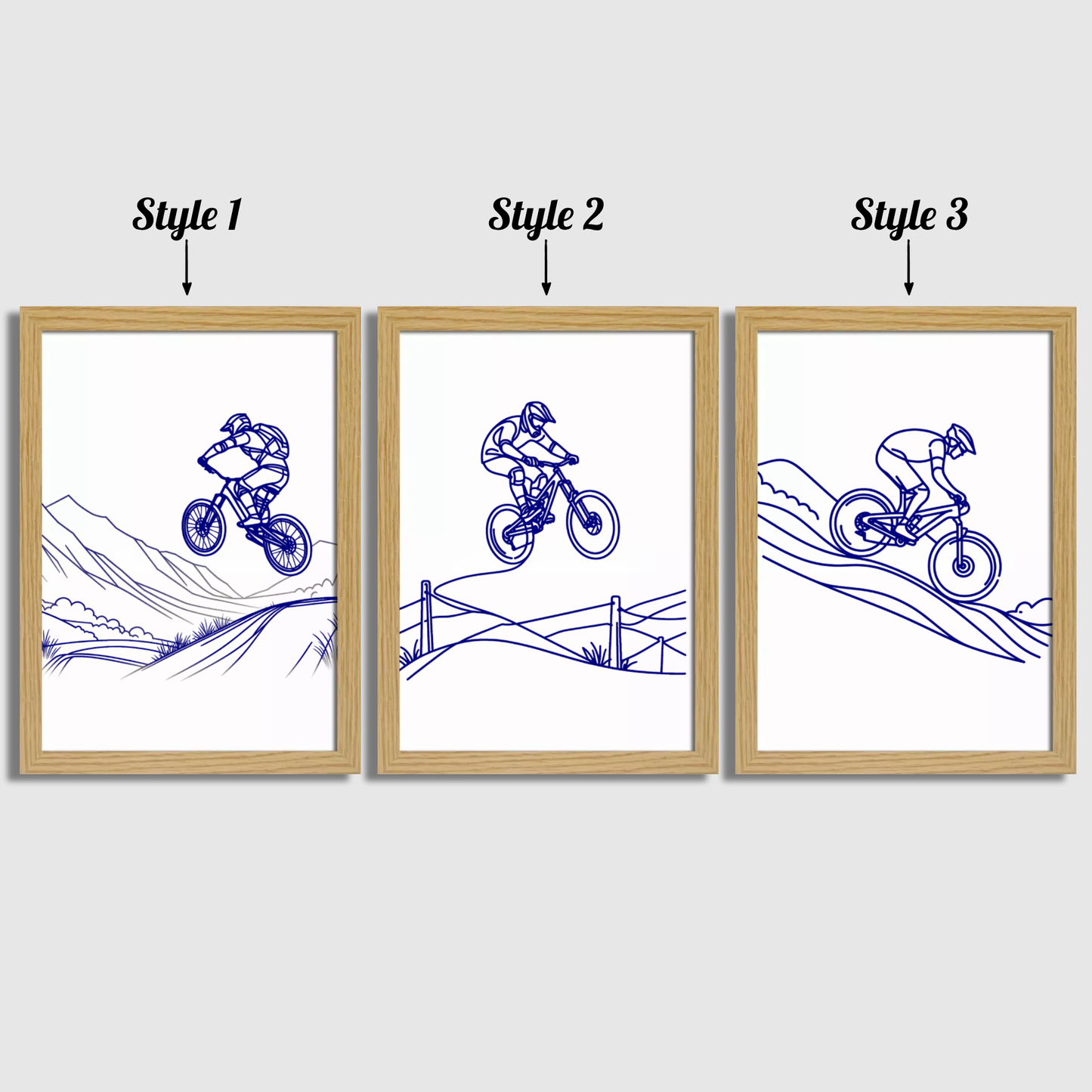 Style 1

Style 2

Style 3